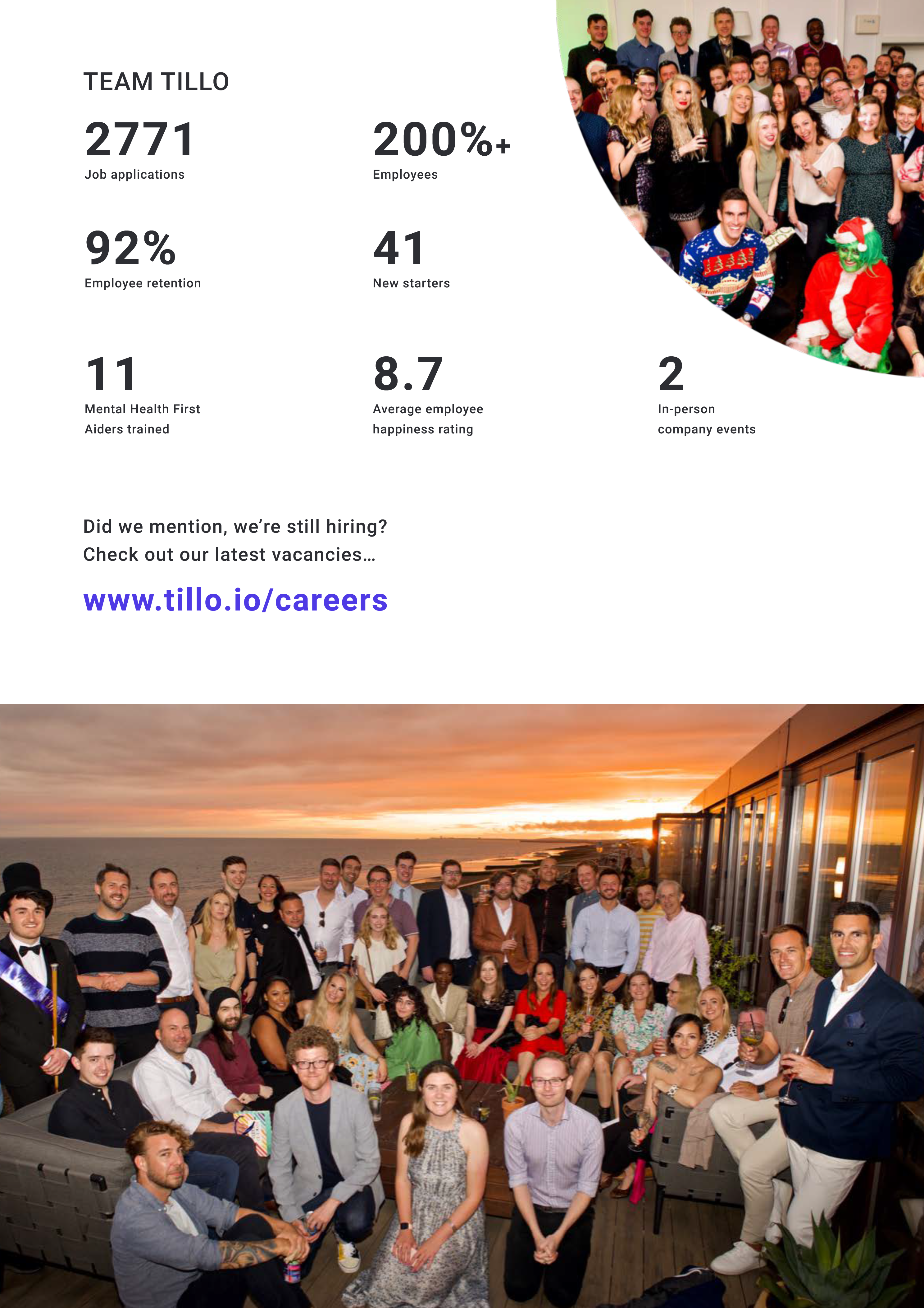 TEAM TILLO

2771
Job applications

200%+
Employees

92%
Employee retention

41
New starters

11
Mental Health First Aiders trained

8.7
Average employee happiness rating

2
In-person company events

Did we mention, we're still hiring?
Check out our latest vacancies…

www.tillo.io/careers